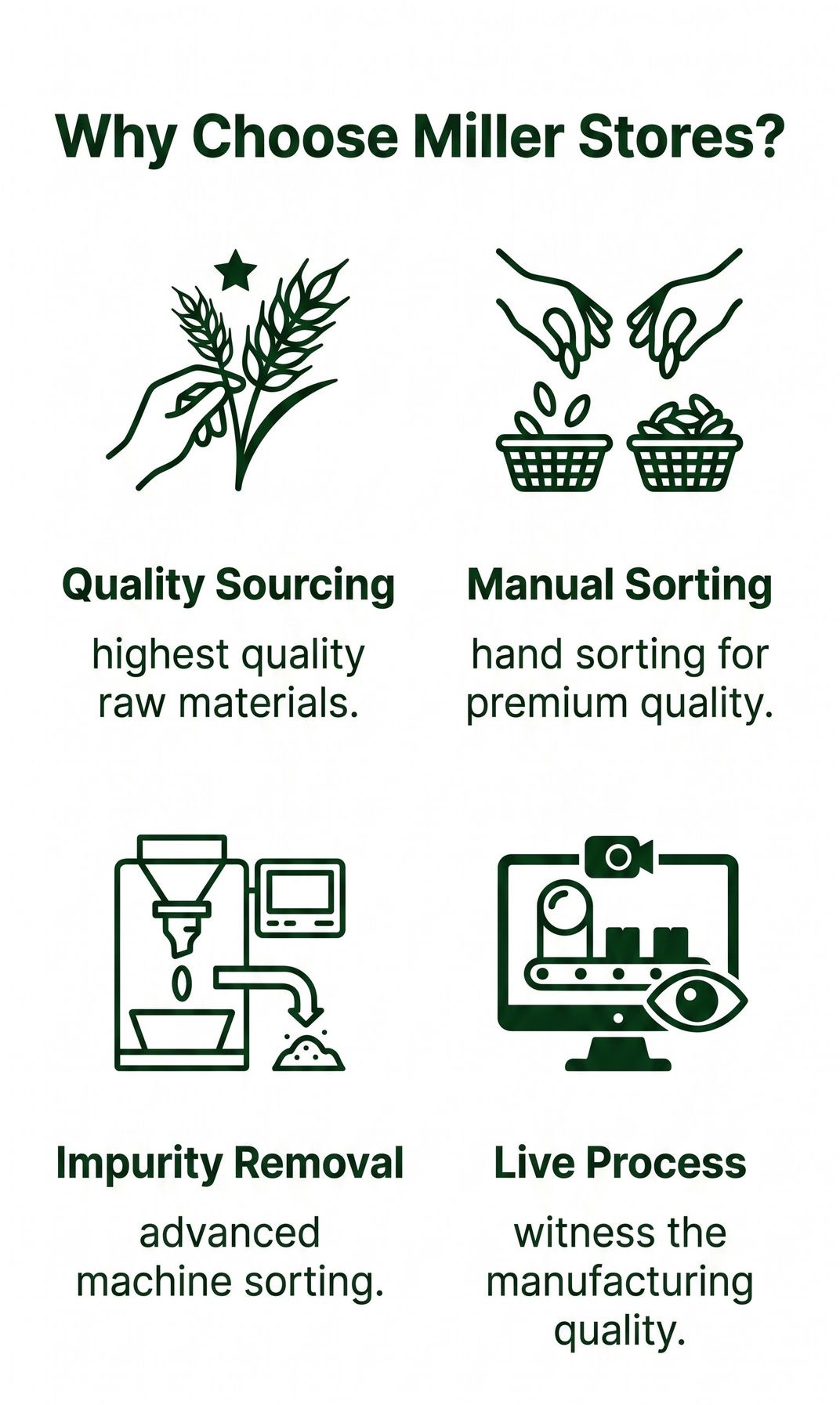 Why Choose Miller Stores?

Quality Sourcing

highest quality raw materials.

Manual Sorting

hand sorting for premium quality.

Impurity Removal

advanced machine sorting.

Live Process

witness the manufacturing quality.